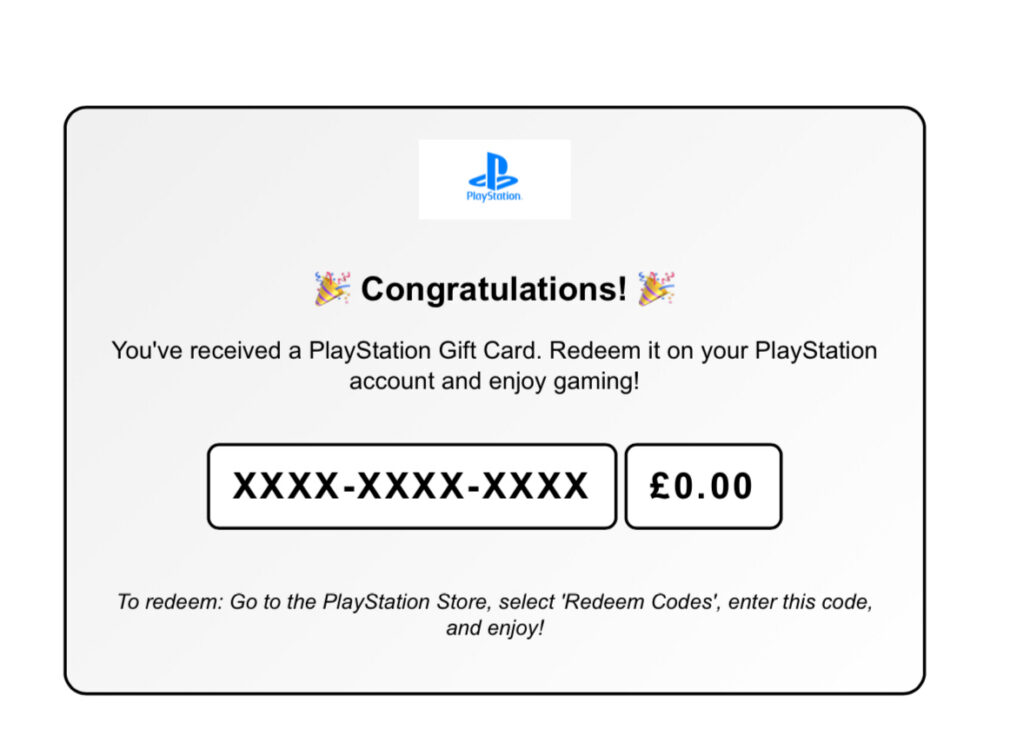 PlayStation

🎉 Congratulations! 🎉

You've received a PlayStation Gift Card. Redeem it on your PlayStation account and enjoy gaming!

XXXX-XXXX-XXXX

£0.00

To redeem: Go to the PlayStation Store, select 'Redeem Codes', enter this code, and enjoy!